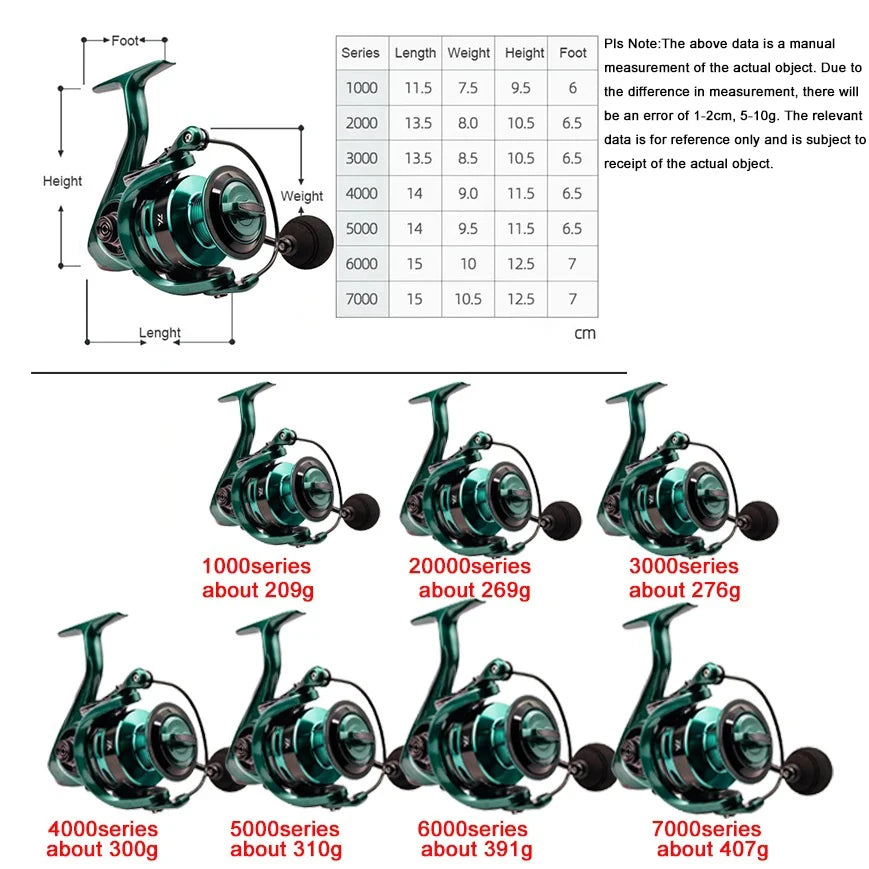 Foot

Height

Weight

Lenght

| Series | Length | Weight | Height | Foot |
|---|---|---|---|---|
| 1000 | 11.5 | 7.5 | 9.5 | 6 |
| 2000 | 13.5 | 8.0 | 10.5 | 6.5 |
| 3000 | 13.5 | 8.5 | 10.5 | 6.5 |
| 4000 | 14 | 9.0 | 11.5 | 6.5 |
| 5000 | 14 | 9.5 | 11.5 | 6.5 |
| 6000 | 15 | 10 | 12.5 | 7 |
| 7000 | 15 | 10.5 | 12.5 | 7 |

cm

Pls Note:The above data is a manual measurement of the actual object. Due to the difference in measurement, there will be an error of 1-2cm, 5-10g. The relevant data is for reference only and is subject to receipt of the actual object.

1000series
about 209g

20000series
about 269g

3000series
about 276g

4000series
about 300g

5000series
about 310g

6000series
about 391g

7000series
about 407g